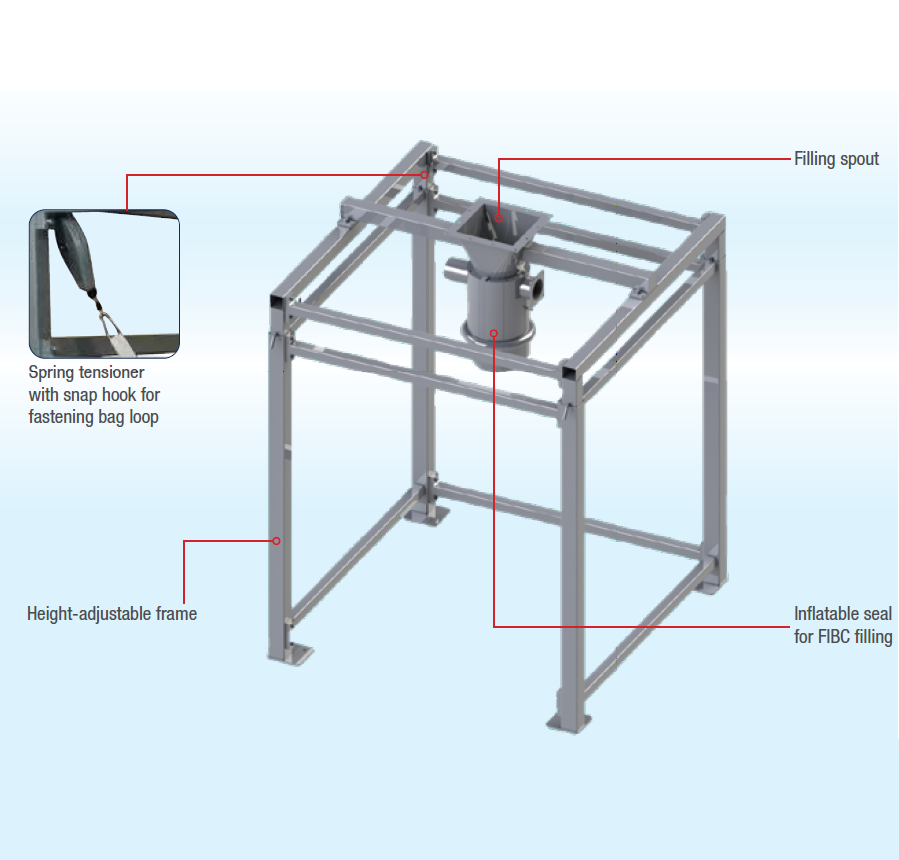 Filling spout

Spring tensioner with snap hook for fastening bag loop

Height-adjustable frame

Inflatable seal for FIBC filling