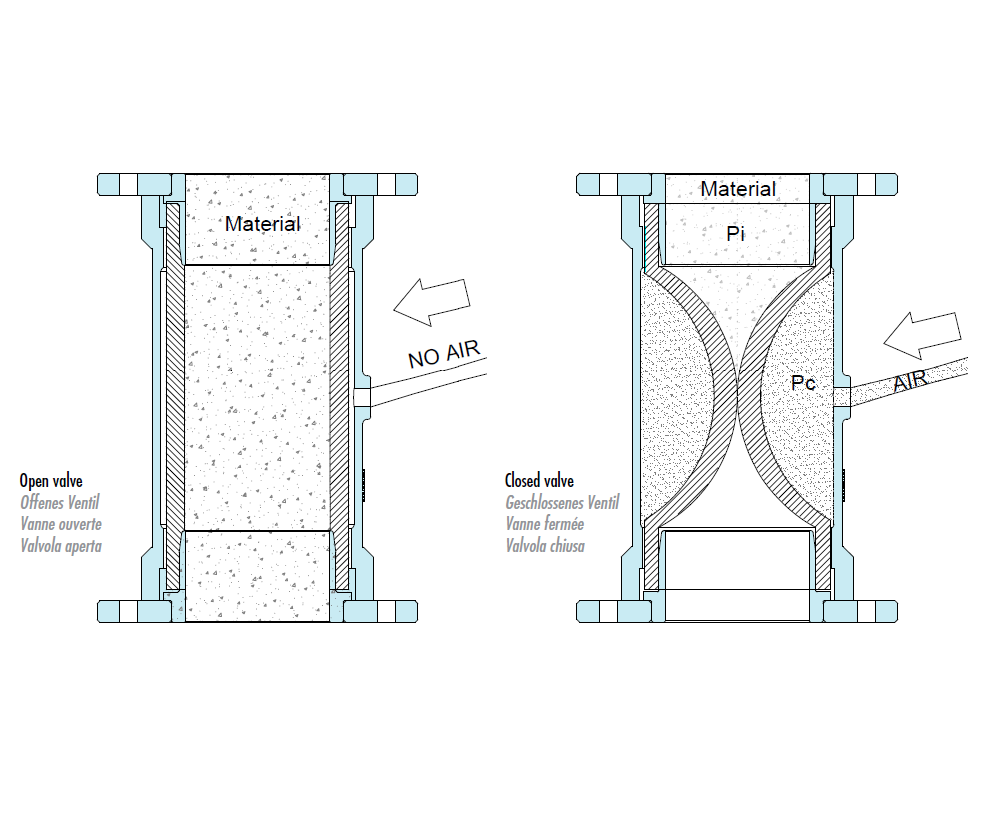 Material

NO AIR

Open valve
Offenes Ventil
Vanne ouverte
Valvola aperta

Material

Pi

Pc

AIR

Closed valve
Geschlossenes Ventil
Vanne fermée
Valvola chiusa