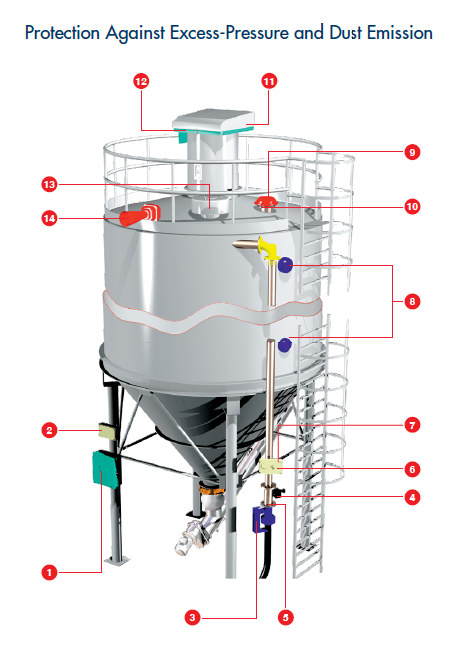 Protection Against Excess-Pressure and Dust Emission

12

11

9

13

10

14

8

2

7

6

4

1

3

5