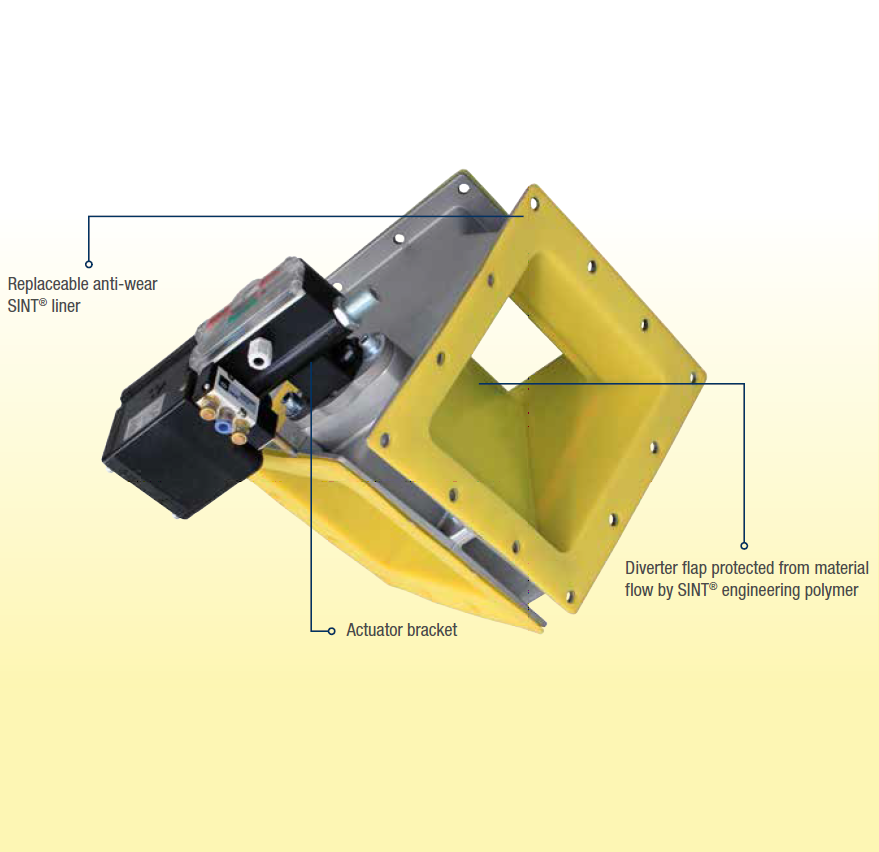 Replaceable anti-wear SINT® liner

Diverter flap protected from material flow by SINT® engineering polymer

Actuator bracket